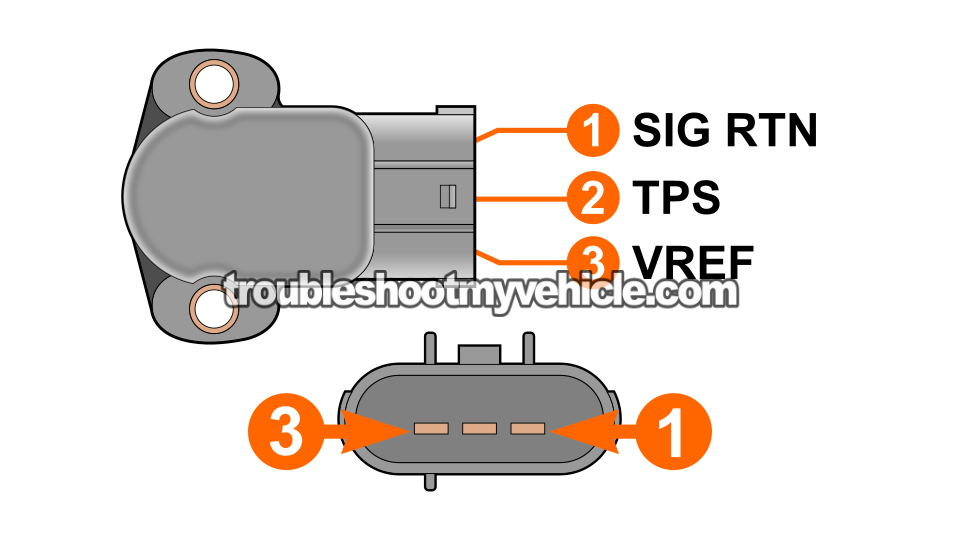 1 SIG RTN
2 TPS
3 VREF
troubleshootmyvehicle.com
3
1