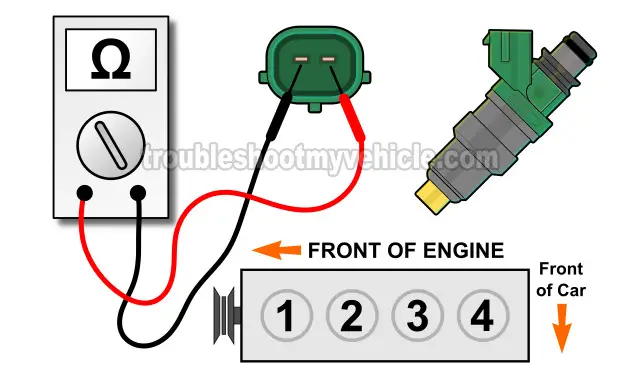 Ω

troubleshootmyvehicle.com

FRONT OF ENGINE

Front of Car

1 2 3 4