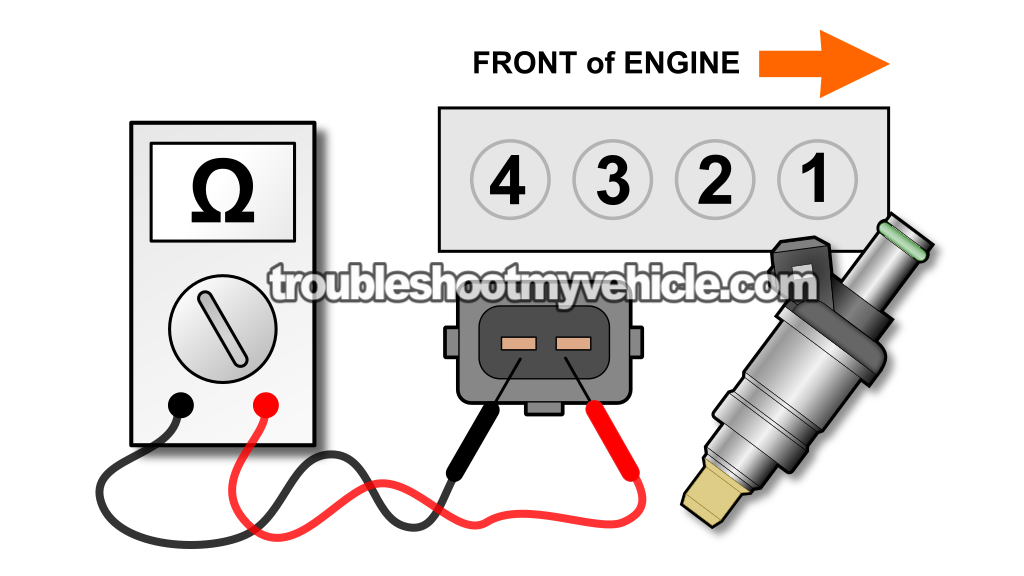 FRONT of ENGINE

Ω

4 3 2 1

troubleshootmyvehicle.com