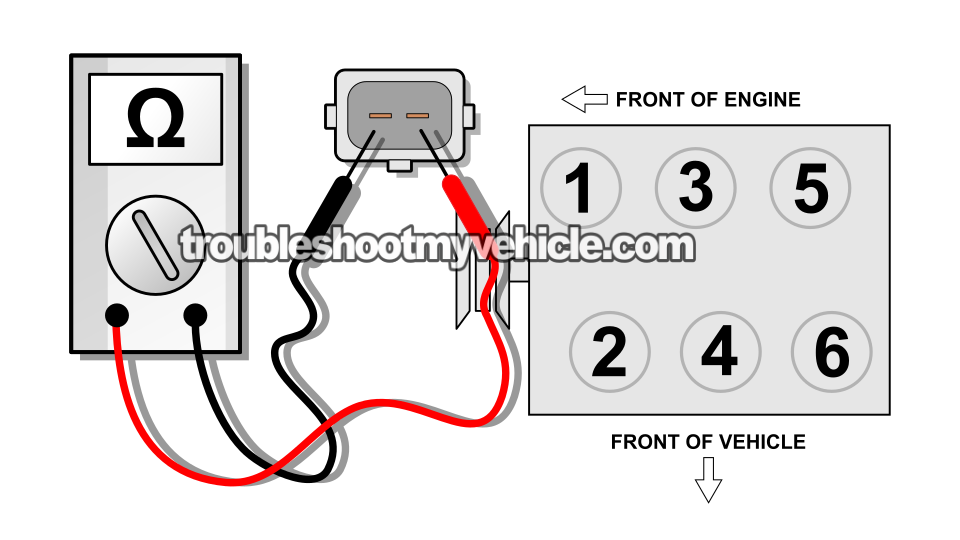 Ω

FRONT OF ENGINE

1 3 5

troubleshootmyvehicle.com

2 4 6

FRONT OF VEHICLE